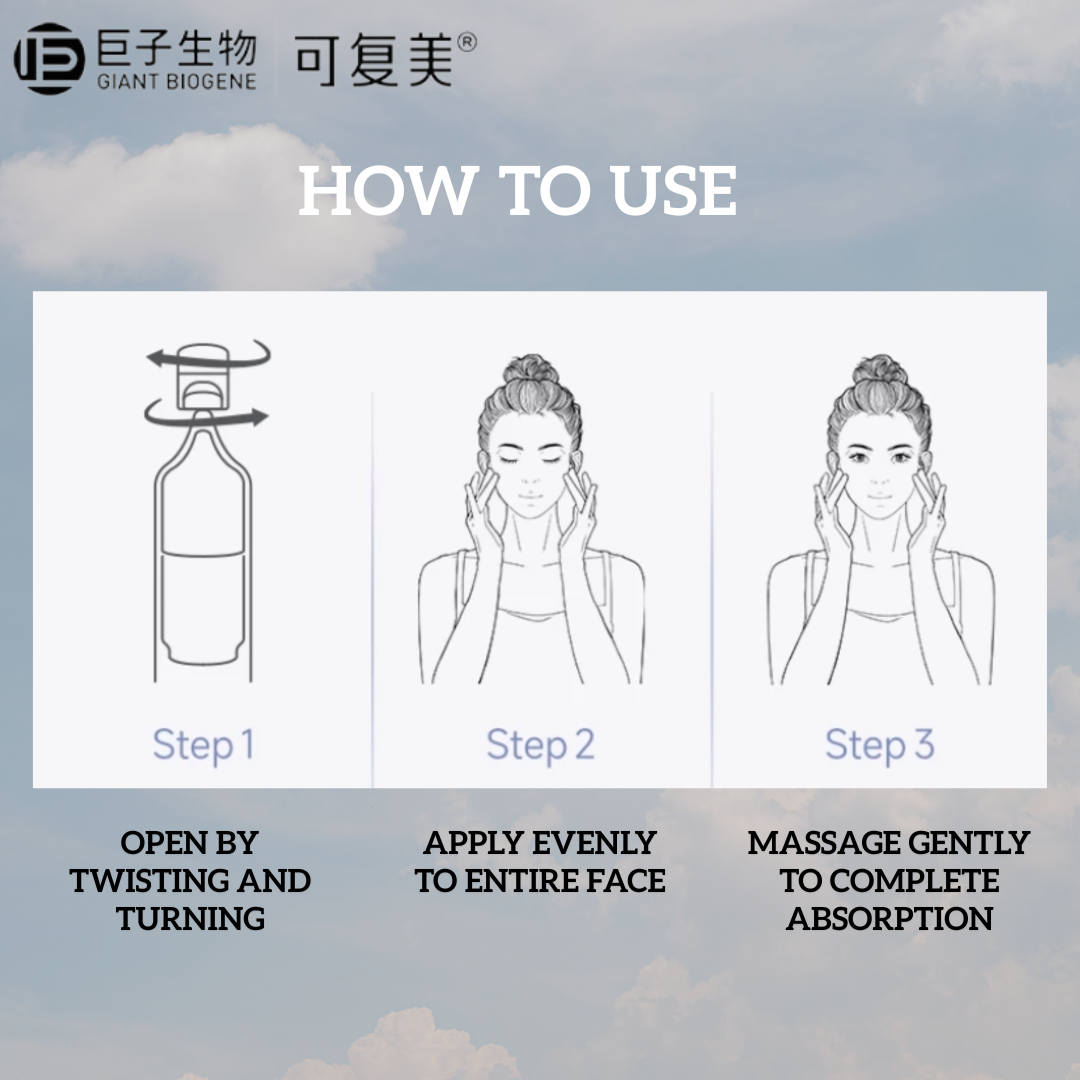 巨子生物
GIANT BIOGENE
可复美®

HOW TO USE

Step 1

Step 2

Step 3

OPEN BY TWISTING AND TURNING

APPLY EVENLY TO ENTIRE FACE

MASSAGE GENTLY TO COMPLETE ABSORPTION